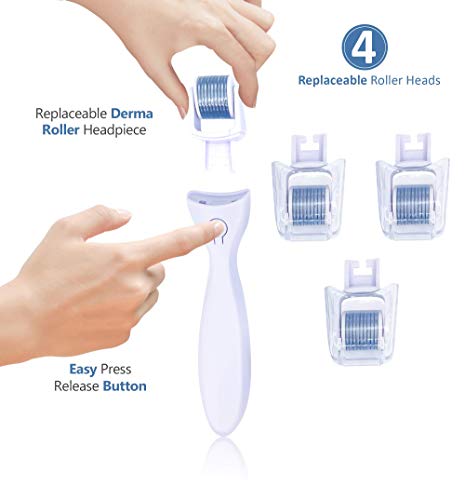 4

Replaceable Roller Heads

Replaceable Derma Roller Headpiece

Easy Press Release Button