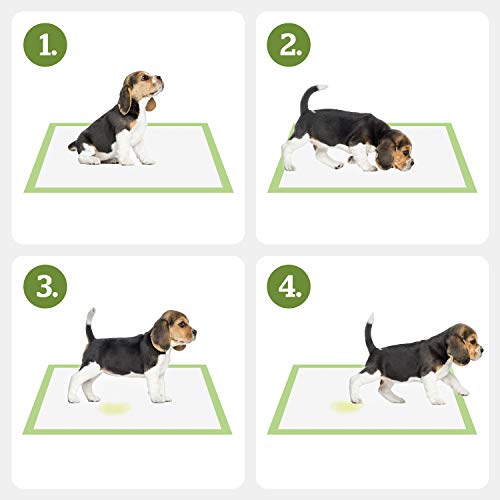 1.

2.

3.

4.