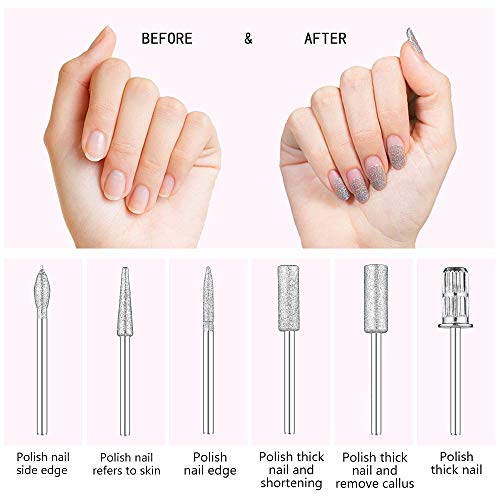 BEFORE & AFTER

Polish nail side edge

Polish nail refers to skin

Polish nail edge

Polish thick nail and shortening

Polish thick nail and remove callus

Polish thick nail