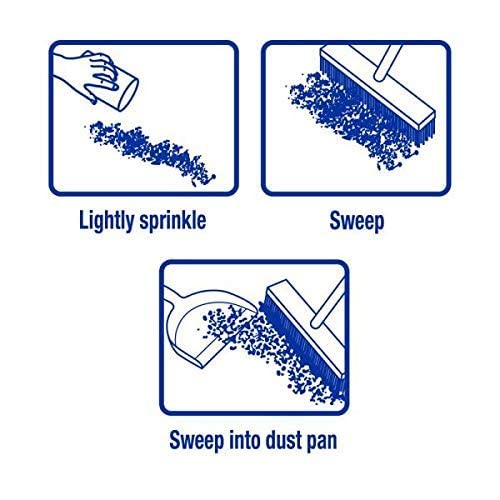 Lightly sprinkle

Sweep

Sweep into dust pan