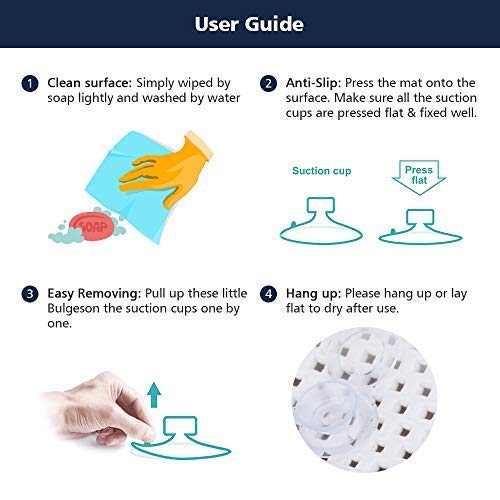 User Guide

1 Clean surface: Simply wiped by soap lightly and washed by water

SOAP

2 Anti-Slip: Press the mat onto the surface. Make sure all the suction cups are pressed flat & fixed well.

Suction cup

Press flat

3 Easy Removing: Pull up these little Bulgeson the suction cups one by one.

4 Hang up: Please hang up or lay flat to dry after use.