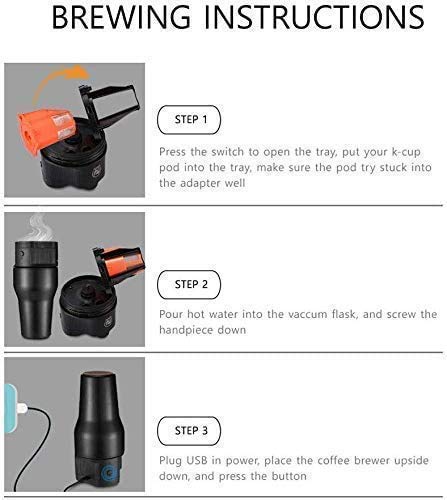 BREWING INSTRUCTIONS

STEP 1

Press the switch to open the tray, put your k-cup pod into the tray, make sure the pod try stuck into the adapter well

STEP 2

Pour hot water into the vaccum flask, and screw the handpiece down

STEP 3

Plug USB in power, place the coffee brewer upside down, and press the button