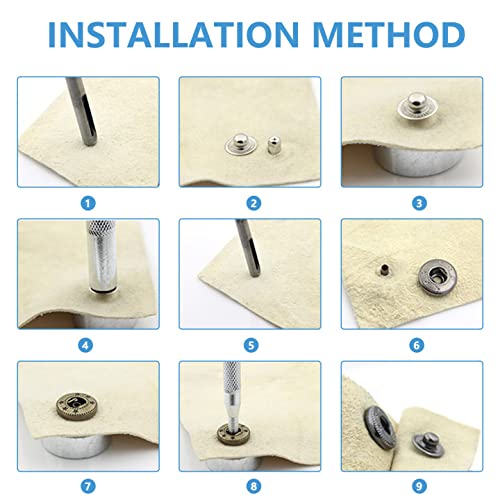 INSTALLATION METHOD

1

2

3

4

5

6

7

8

9