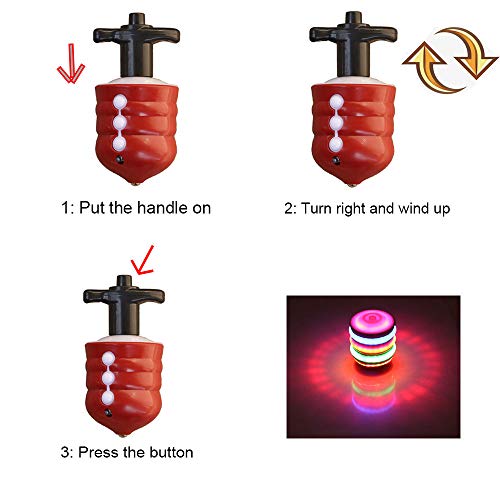 1: Put the handle on

2: Turn right and wind up

3: Press the button