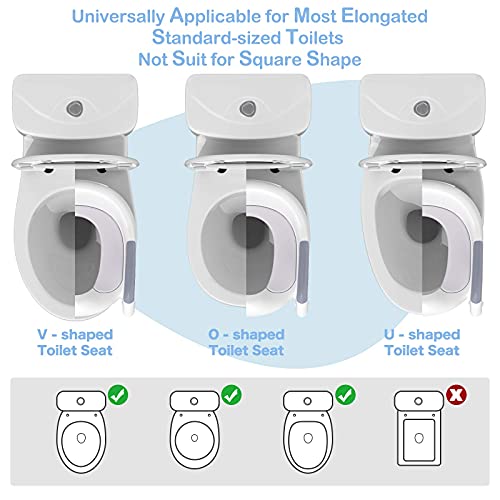 Universally Applicable for Most Elongated Standard-sized Toilets
Not Suit for Square Shape

V - shaped Toilet Seat

O - shaped Toilet Seat

U - shaped Toilet Seat