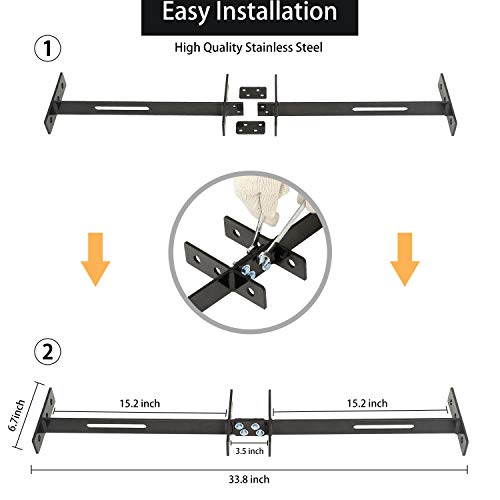 Easy Installation

①

High Quality Stainless Steel

②

6.7inch

15.2 inch

15.2 inch

3.5 inch

33.8 inch