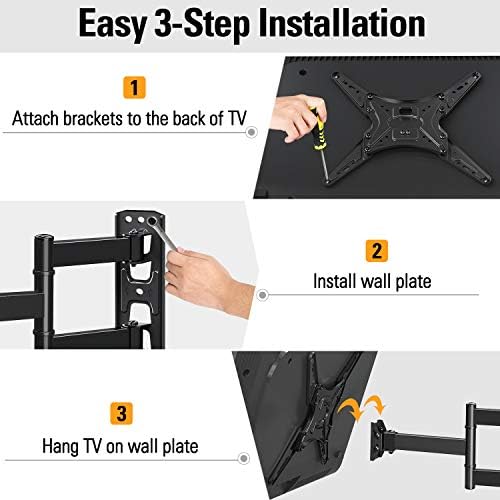 Easy 3-Step Installation

1
Attach brackets to the back of TV

2
Install wall plate

3
Hang TV on wall plate