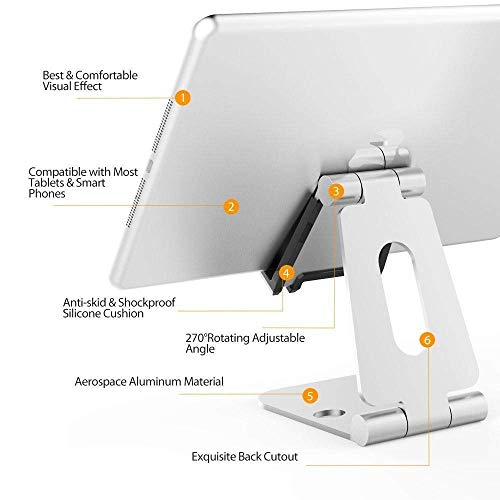 Best & Comfortable Visual Effect

1

Compatible with Most Tablets & Smart Phones

2

3

4

Anti-skid & Shockproof Silicone Cushion

270°Rotating Adjustable Angle

6

Aerospace Aluminum Material

5

Exquisite Back Cutout