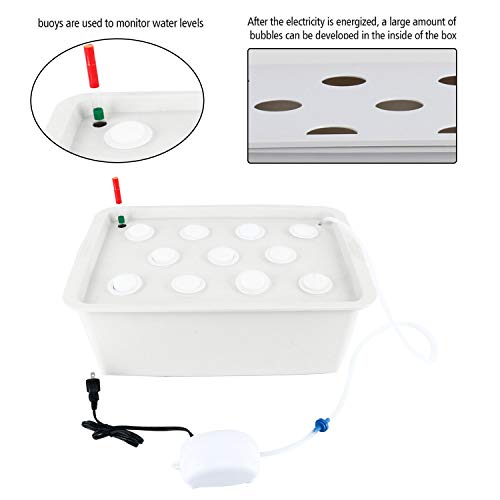 buoys are used to monitor water levels

After the electricity is energized, a large amount of bubbles can be developed in the inside of the box