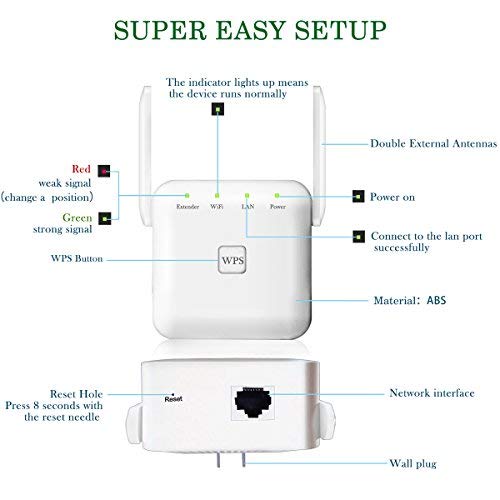 SUPER EASY SETUP

The indicator lights up means the device runs normally

Double External Antennas

Red
weak signal
(change a position)

Green
strong signal

Extender WiFi LAN Power

Power on

Connect to the lan port successfully

WPS Button

WPS

Material: ABS

Reset Hole
Press 8 seconds with the reset needle

Reset

Network interface

Wall plug