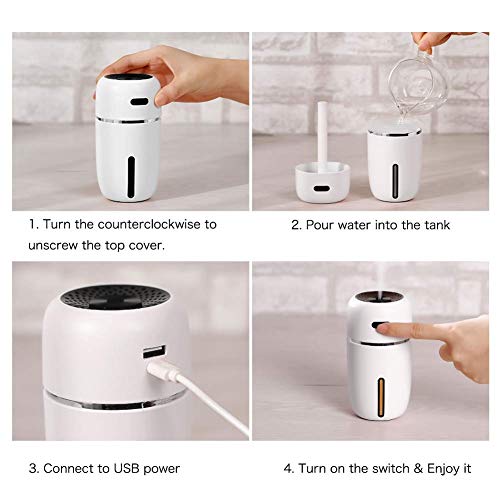 1. Turn the counterclockwise to unscrew the top cover.

2. Pour water into the tank

3. Connect to USB power

4. Turn on the switch & Enjoy it