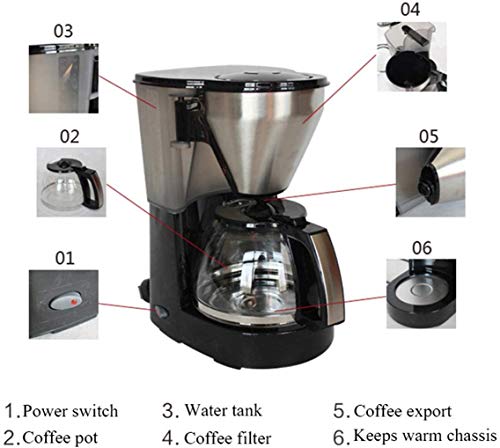 03

04

02

05

01

06

1. Power switch
2. Coffee pot
3. Water tank
4. Coffee filter
5. Coffee export
6. Keeps warm chassis