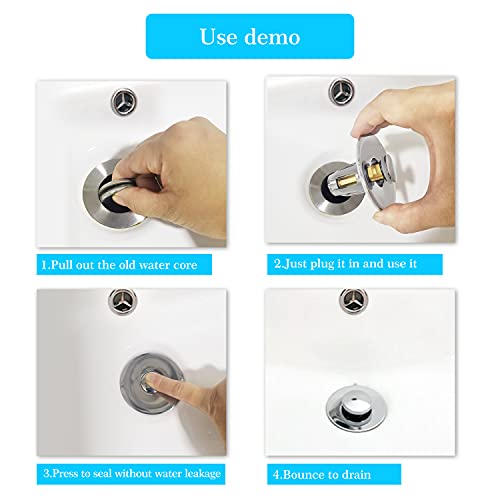 Use demo

1.Pull out the old water core

2.Just plug it in and use it

3.Press to seal without water leakage

4.Bounce to drain