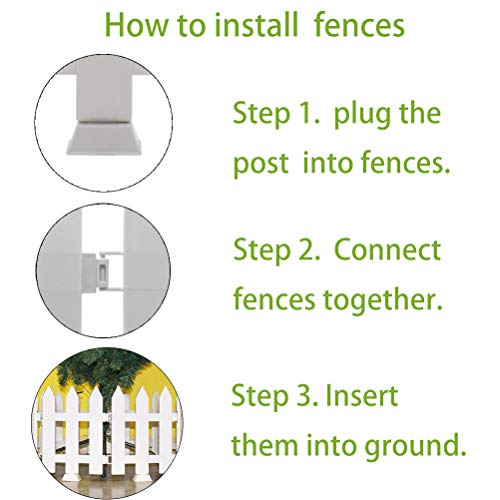 How to install fences

Step 1. plug the post into fences.

Step 2. Connect fences together.

Step 3. Insert them into ground.