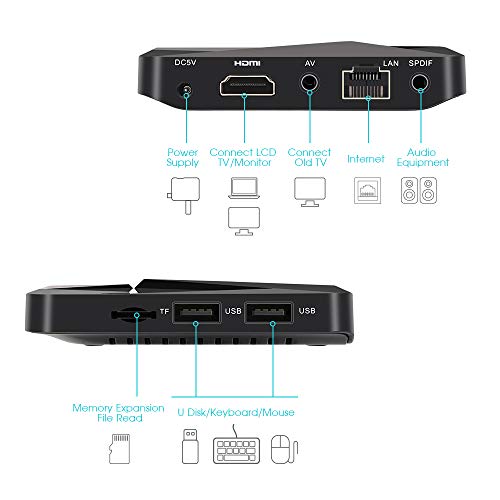 DC5V
HDMI
AV
LAN
SPDIF

Power Supply

Connect LCD TV/Monitor

Connect Old TV

Internet

Audio Equipment

TF
USB
USB

Memory Expansion File Read

U Disk/Keyboard/Mouse