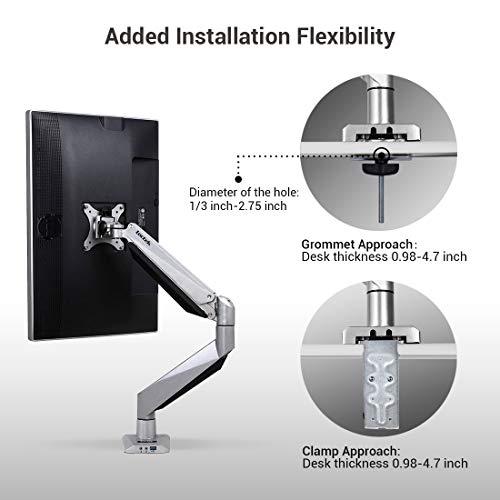 Added Installation Flexibility

Diameter of the hole: 1/3 inch-2.75 inch

Grommet Approach: Desk thickness 0.98-4.7 inch

Clamp Approach: Desk thickness 0.98-4.7 inch