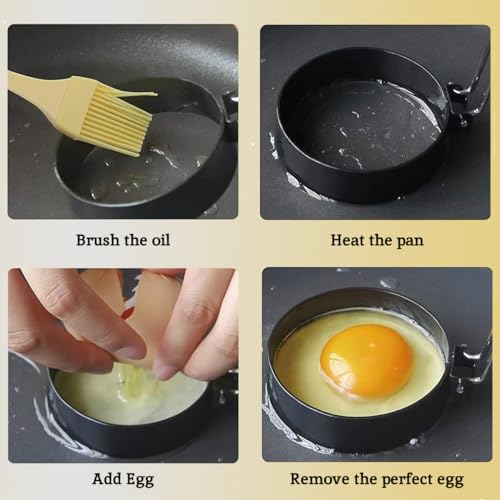 Brush the oil

Heat the pan

Add Egg

Remove the perfect egg