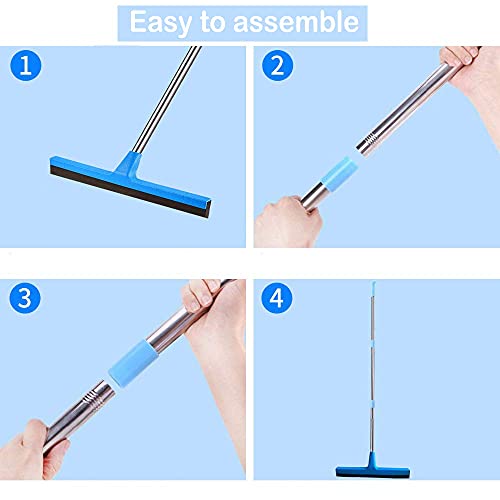 Easy to assemble

1

2

3

4