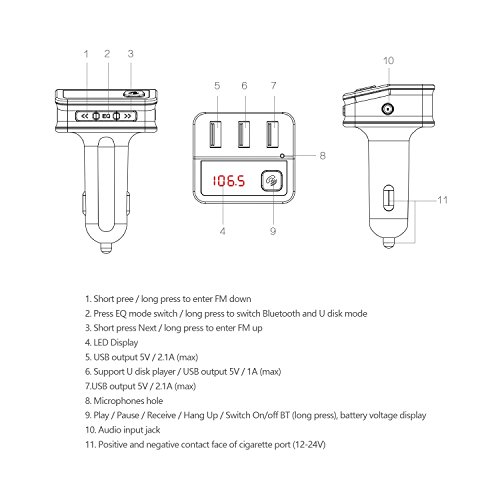 1 2 3

<< EQ >>

5 6 7

8

106.5

4 9

10

11

1. Short pree / long press to enter FM down
2. Press EQ mode switch / long press to switch Bluetooth and U disk mode
3. Short press Next / long press to enter FM up
4. LED Display
5. USB output 5V / 2.1A (max)
6. Support U disk player / USB output 5V / 1A (max)
7.USB output 5V / 2.1A (max)
8. Microphones hole
9. Play / Pause / Receive / Hang Up / Switch On/off BT (long press), battery voltage display
10. Audio input jack
11. Positive and negative contact face of cigarette port (12-24V)