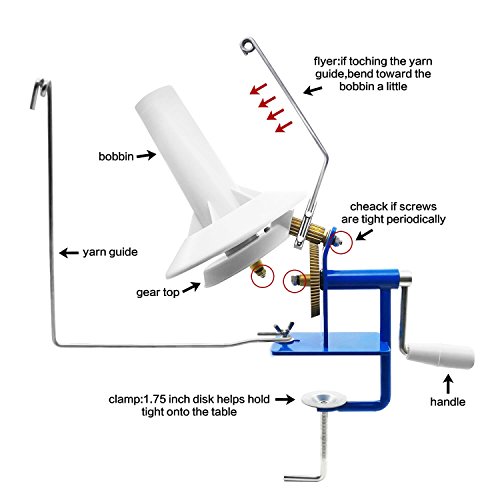 flyer:if toching the yarn guide,bend toward the bobbin a little

bobbin

cheack if screws are tight periodically

yarn guide

gear top

clamp:1.75 inch disk helps hold tight onto the table

handle