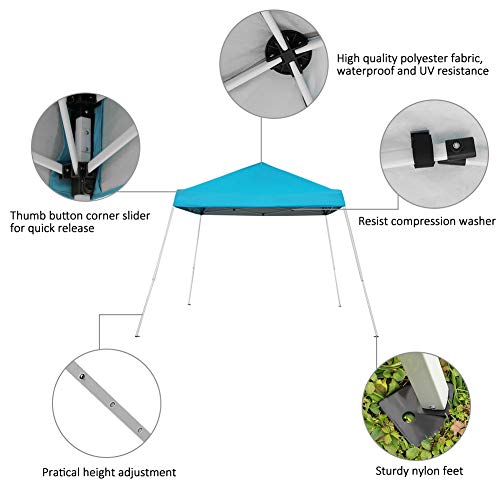 High quality polyester fabric, waterproof and UV resistance

Thumb button corner slider for quick release

Resist compression washer

Pratical height adjustment

Sturdy nylon feet