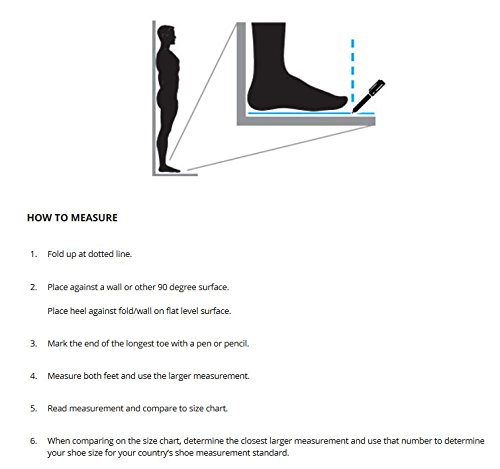 HOW TO MEASURE

1. Fold up at dotted line.

2. Place against a wall or other 90 degree surface.

Place heel against fold/wall on flat level surface.

3. Mark the end of the longest toe with a pen or pencil.

4. Measure both feet and use the larger measurement.

5. Read measurement and compare to size chart.

6. When comparing on the size chart, determine the closest larger measurement and use that number to determine your shoe size for your country's shoe measurement standard.