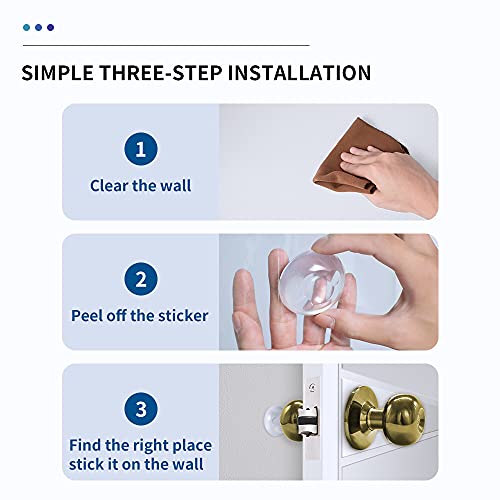 SIMPLE THREE-STEP INSTALLATION

1
Clear the wall

2
Peel off the sticker

3
Find the right place
stick it on the wall