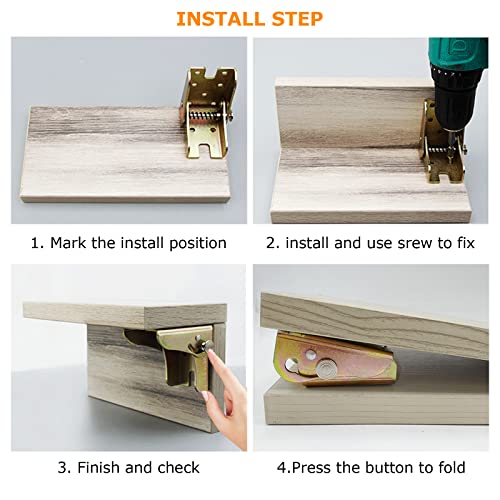 INSTALL STEP

1. Mark the install position

2. install and use srew to fix

3. Finish and check

4.Press the button to fold