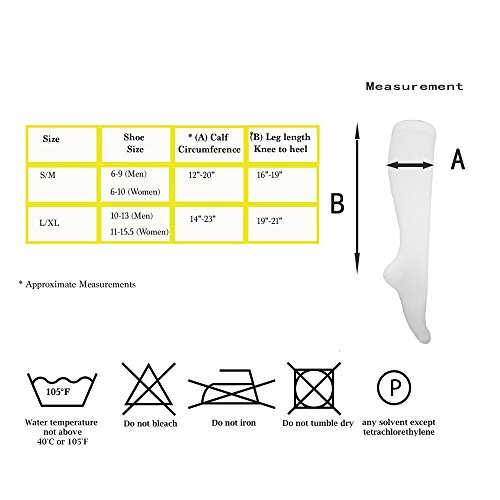 Measurement

| Size | Shoe Size | * (A) Calf Circumference | *(B) Leg length Knee to heel |
|---|---|---|---|
| S/M | 6-9 (Men) 6-10 (Women) | 12"-20" | 16"-19" |
| L/XL | 10-13 (Men) 11-15.5 (Women) | 14"-23" | 19"-21" |

B

A

* Approximate Measurements

105°F

Water temperature not above 40'C or 105'F

Do not bleach

Do not iron

Do not tumble dry

P

any solvent except tetrachlorethylene