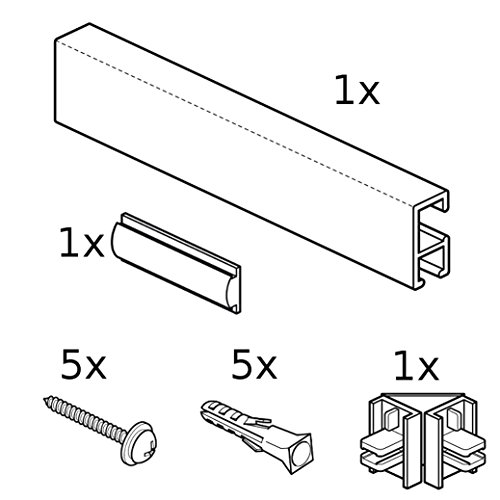 1x

1x

5x

5x

1x