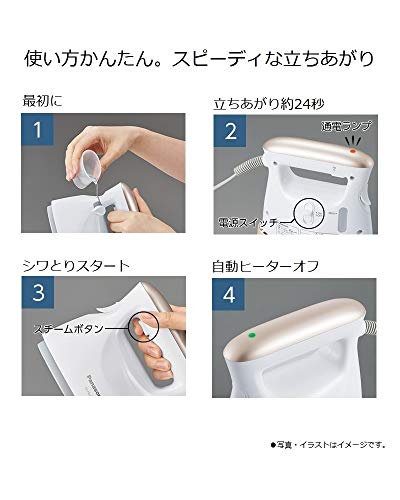 使い方かんたん。スピーディな立ちあがり

最初に

1

立ちあがり約24秒

2

通電ランプ

電源スイッチ

シワとりスタート

3

スチームボタン

Panasonic

自動ヒーターオフ

4

●写真・イラストはイメージです。