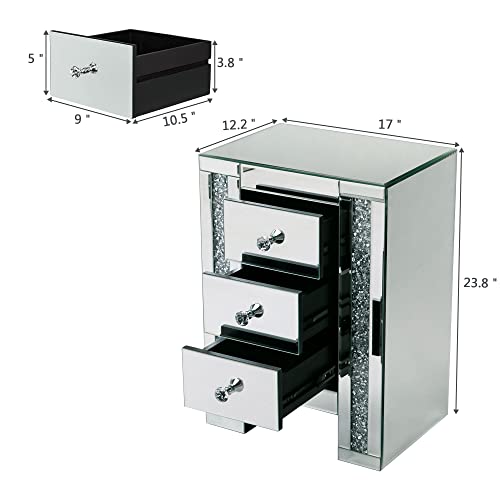 5 "
3.8 "
9 "
10.5 "
12.2 "
17 "
23.8 "