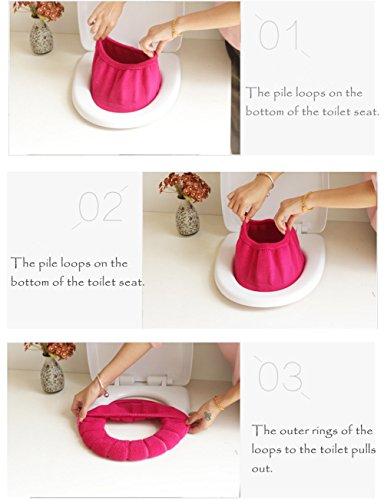 01

The pile loops on the bottom of the toilet seat.

02

The pile loops on the bottom of the toilet seat.

03

The outer rings of the loops to the toilet pulls out.