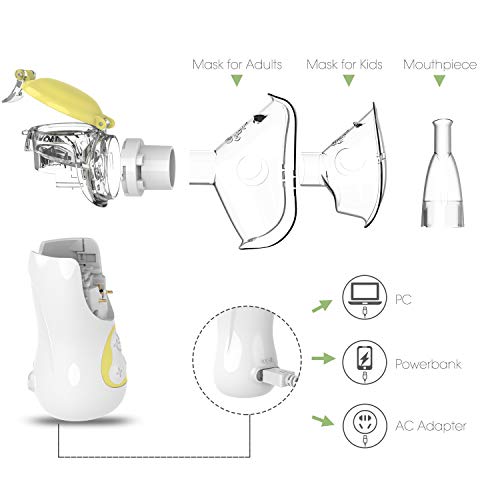 Mask for Adults

Mask for Kids

Mouthpiece

PC

Powerbank

AC Adapter