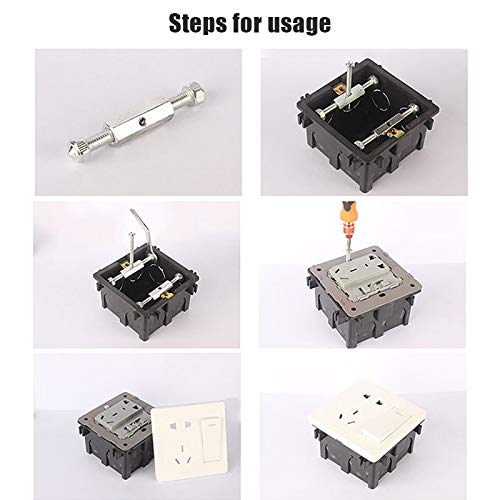 Steps for usage