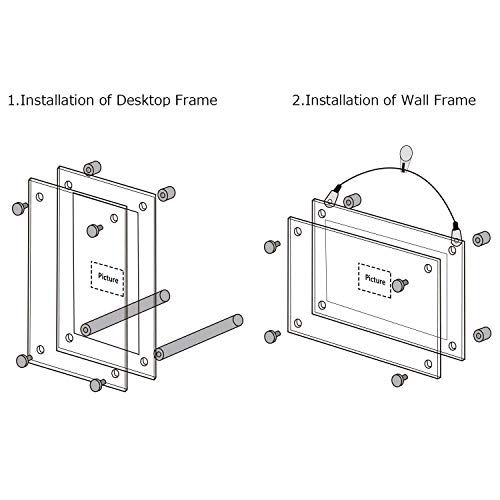 1.Installation of Desktop Frame

Picture

2.Installation of Wall Frame

Picture