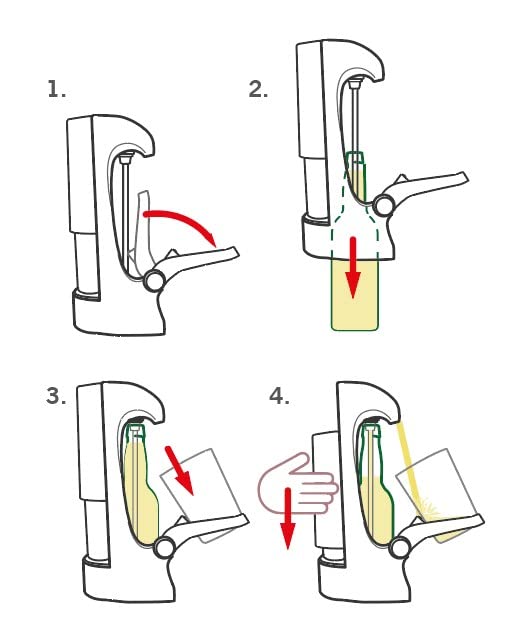 1.

2.

3.

4.