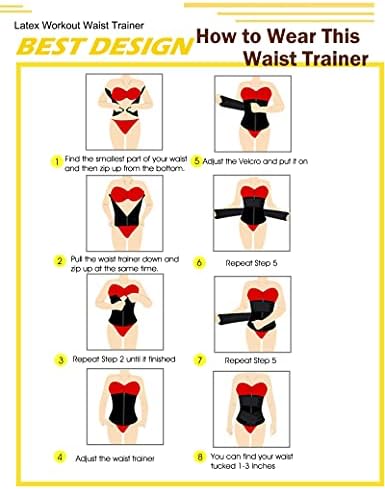 Latex Workout Waist Trainer

BEST DESIGN

How to Wear This Waist Trainer

1 Find the smallest part of your waist and then zip up from the bottom.

2 Pull the waist trainer down and zip up at the same time.

3 Repeat Step 2 until it finished

4 Adjust the waist trainer

5 Adjust the Velcro and put it on

6 Repeat Step 5

7 Repeat Step 5

8 You can find your waist tucked 1-3 inches