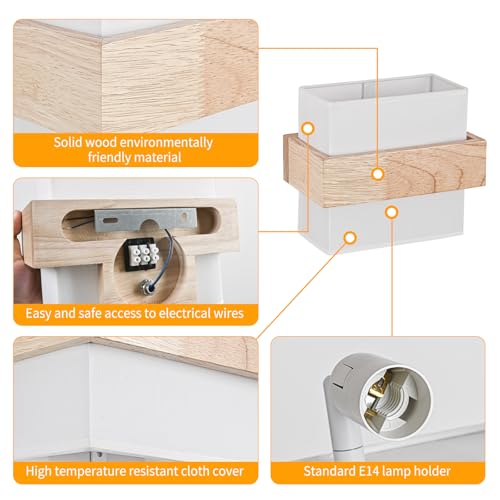 Solid wood environmentally friendly material

Easy and safe access to electrical wires

High temperature resistant cloth cover

Standard E14 lamp holder