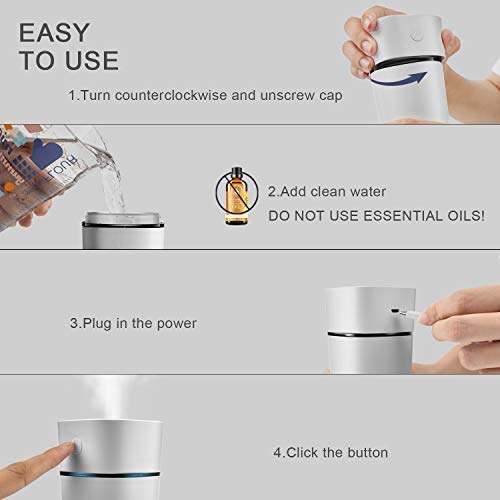 EASY TO USE

1.Turn counterclockwise and unscrew cap

2.Add clean water

DO NOT USE ESSENTIAL OILS!

3.Plug in the power

4.Click the button