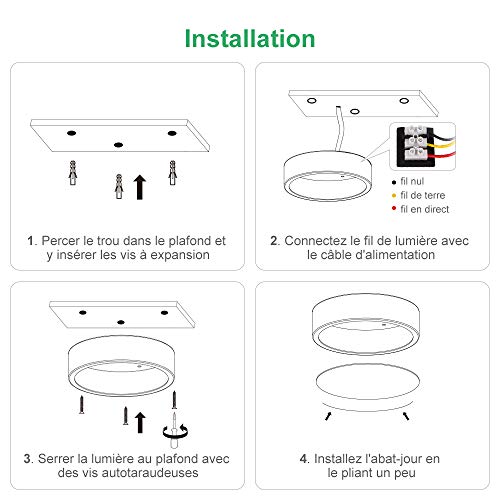 Installation

1. Percer le trou dans le plafond et y insérer les vis à expansion

fil nul
fil de terre
fil en direct

2. Connectez le fil de lumière avec le câble d'alimentation

3. Serrer la lumière au plafond avec des vis autotaraudeuses

4. Installez l'abat-jour en le pliant un peu