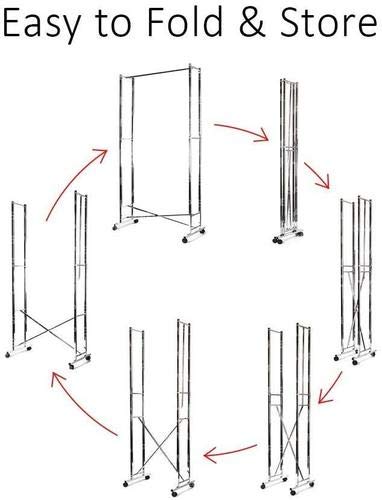 Easy to Fold & Store