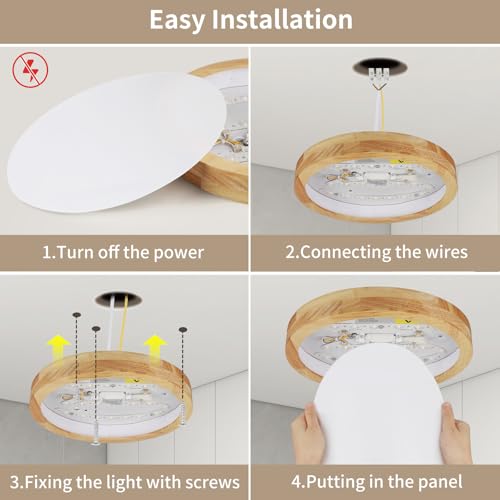 Easy Installation

1.Turn off the power

2.Connecting the wires

3.Fixing the light with screws

4.Putting in the panel