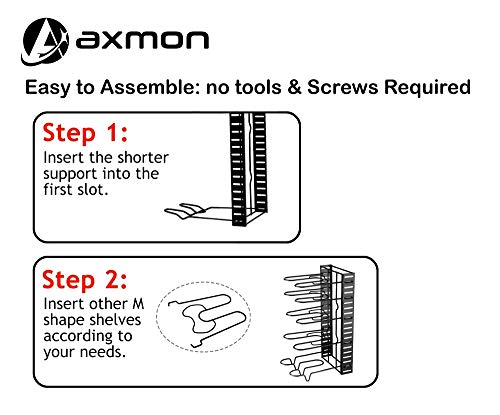 axmon

Easy to Assemble: no tools & Screws Required

Step 1:
Insert the shorter support into the first slot.

Step 2:
Insert other M shape shelves according to your needs.