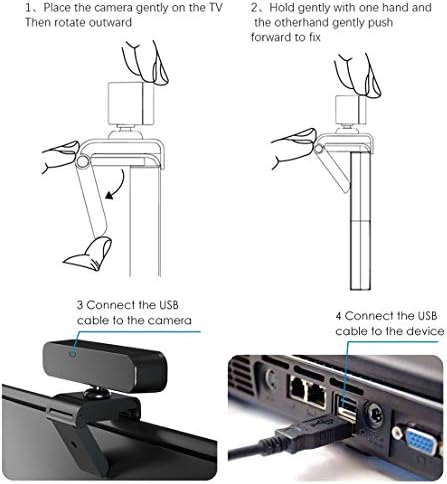 1、Place the camera gently on the TV
Then rotate outward

2、Hold gently with one hand and
the otherhand gently push
forward to fix

3 Connect the USB
cable to the camera

4 Connect the USB
cable to the device