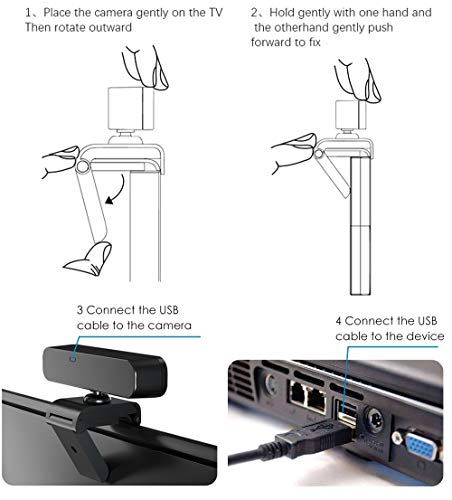 1、Place the camera gently on the TV Then rotate outward

2、Hold gently with one hand and the otherhand gently push forward to fix

3 Connect the USB cable to the camera

4 Connect the USB cable to the device