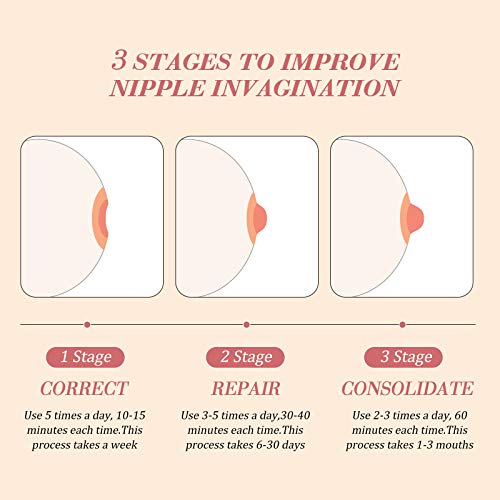 3 STAGES TO IMPROVE NIPPLE INVAGINATION

1 Stage

CORRECT

Use 5 times a day, 10-15 minutes each time.This process takes a week

2 Stage

REPAIR

Use 3-5 times a day,30-40 minutes each time.This process takes 6-30 days

3 Stage

CONSOLIDATE

Use 2-3 times a day, 60 minutes each time.This process takes 1-3 mouths