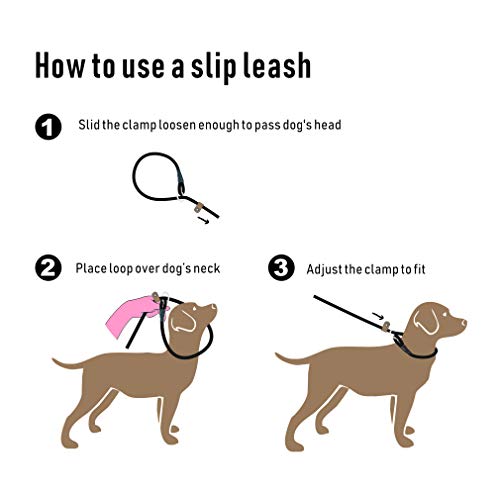 How to use a slip leash

1 Slid the clamp loosen enough to pass dog's head

2 Place loop over dog's neck

3 Adjust the clamp to fit