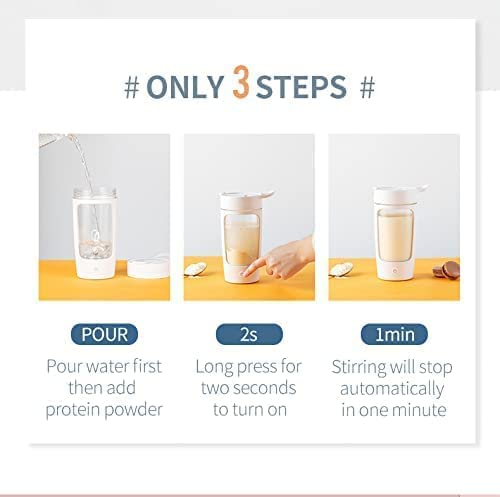 # ONLY 3 STEPS #

POUR

Pour water first then add protein powder

2s

Long press for two seconds to turn on

1min

Stirring will stop automatically in one minute