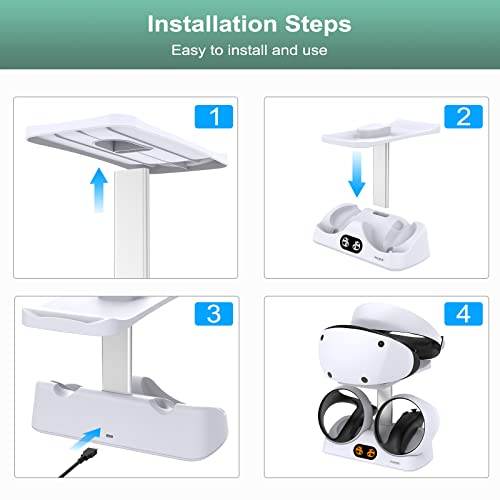 Installation Steps
Easy to install and use

1

2

3

4